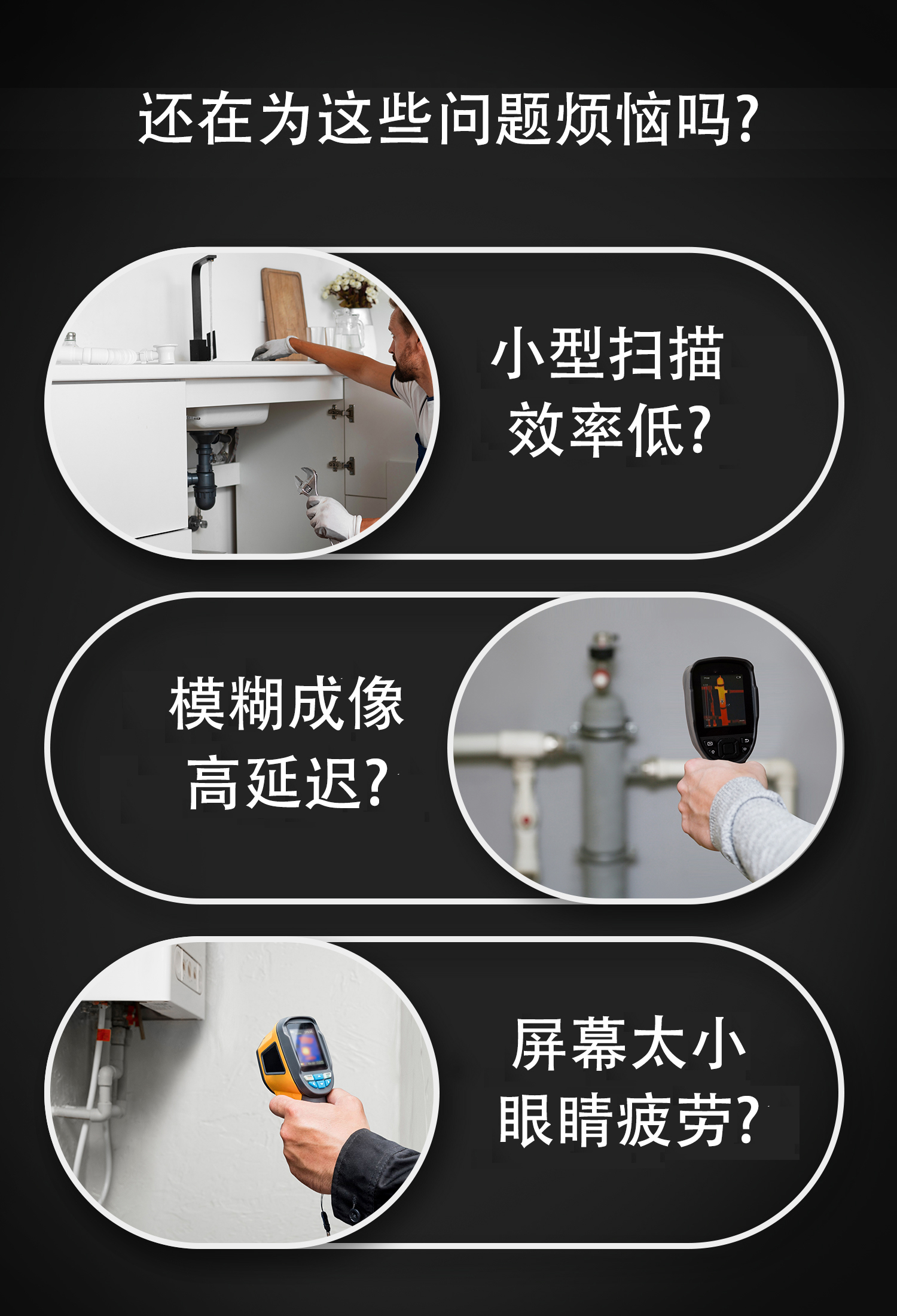 还在为这些问题烦恼吗?

小型扫描
效率低?

模糊成像
高延迟?

屏幕太小
眼睛疲劳?